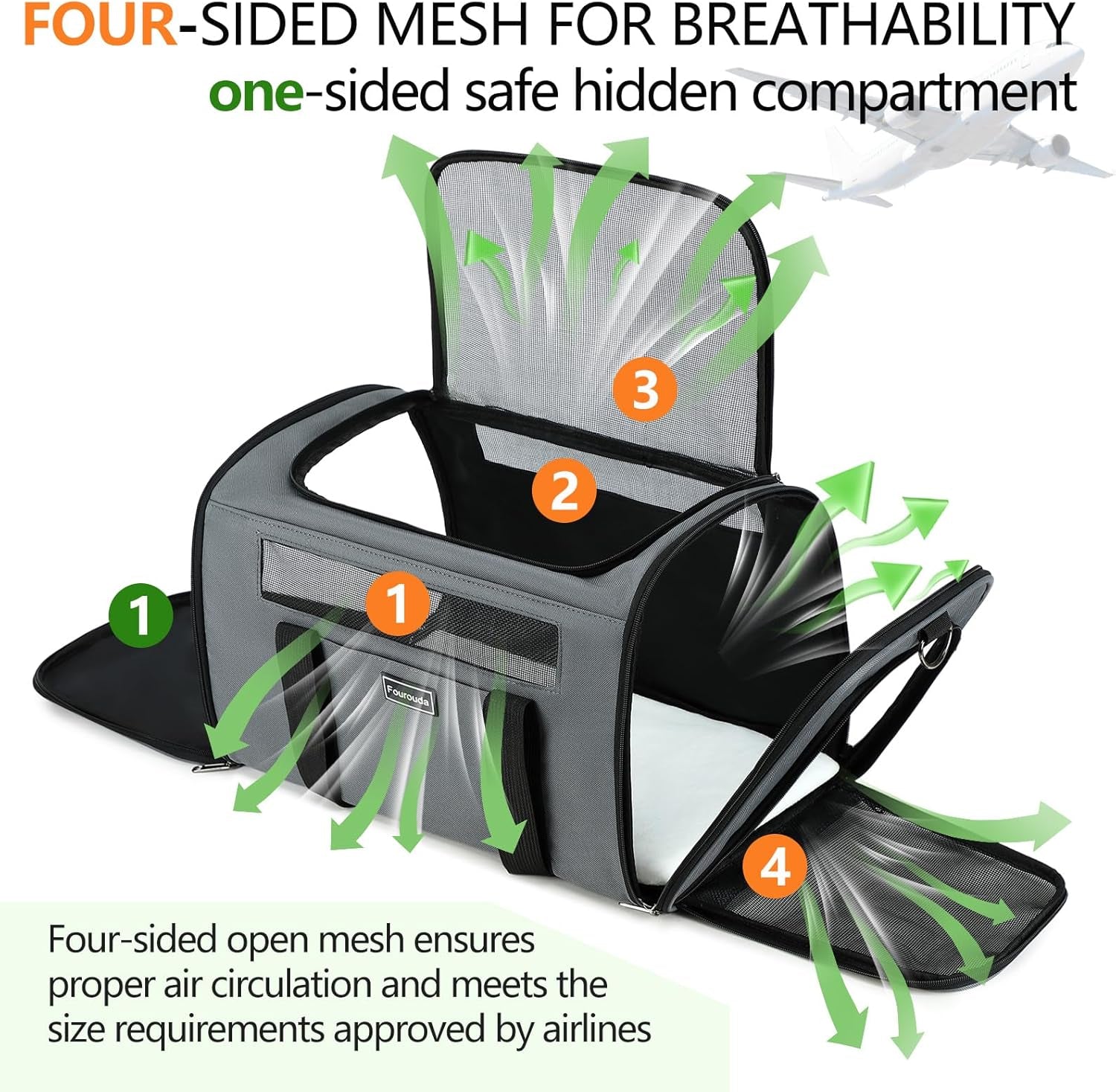 FOUR-SIDED MESH FOR BREATHABILITY
one-sided safe hidden compartment

3

2

1

1

Fourouda

4

Four-sided open mesh ensures proper air circulation and meets the size requirements approved by airlines